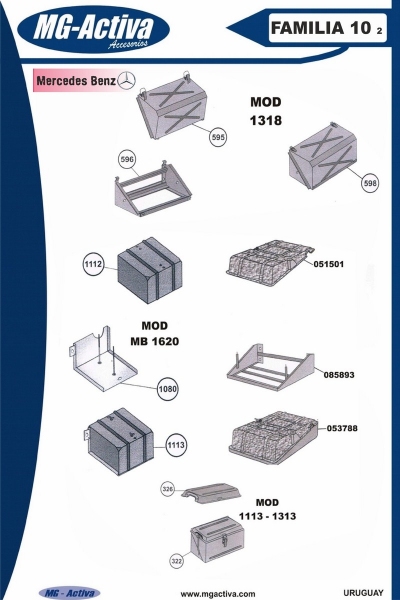 MG-Activa
Accesorios

FAMILIA 10 2

Mercedes Benz

MOD
1318

595

596

598

1112

051501

MOD
MB 1620

1080

085893

1113

053788

326

MOD
1113 - 1313

322

MG - Activa

www.mgactiva.com

URUGUAY